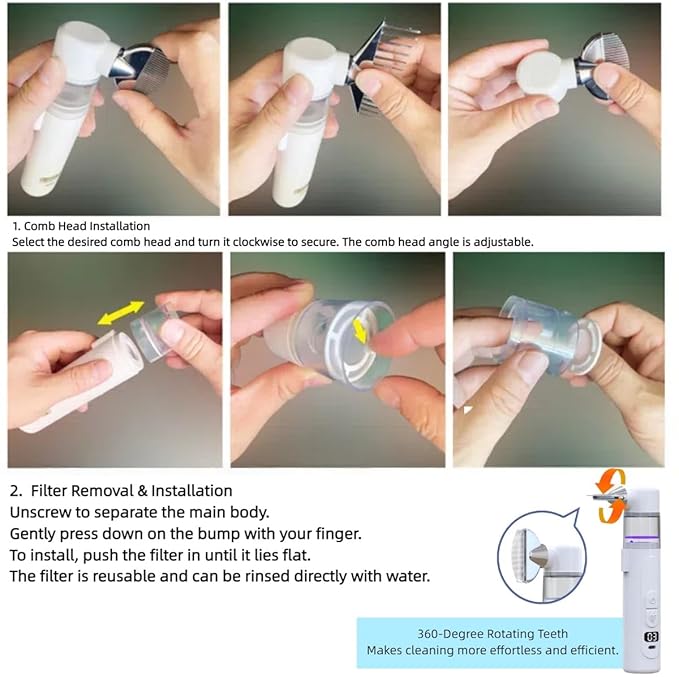 1. Comb Head Installation
Select the desired comb head and turn it clockwise to secure. The comb head angle is adjustable.

2. Filter Removal & Installation
Unscrew to separate the main body.
Gently press down on the bump with your finger.
To install, push the filter in until it lies flat.
The filter is reusable and can be rinsed directly with water.

360-Degree Rotating Teeth
Makes cleaning more effortless and efficient.

03