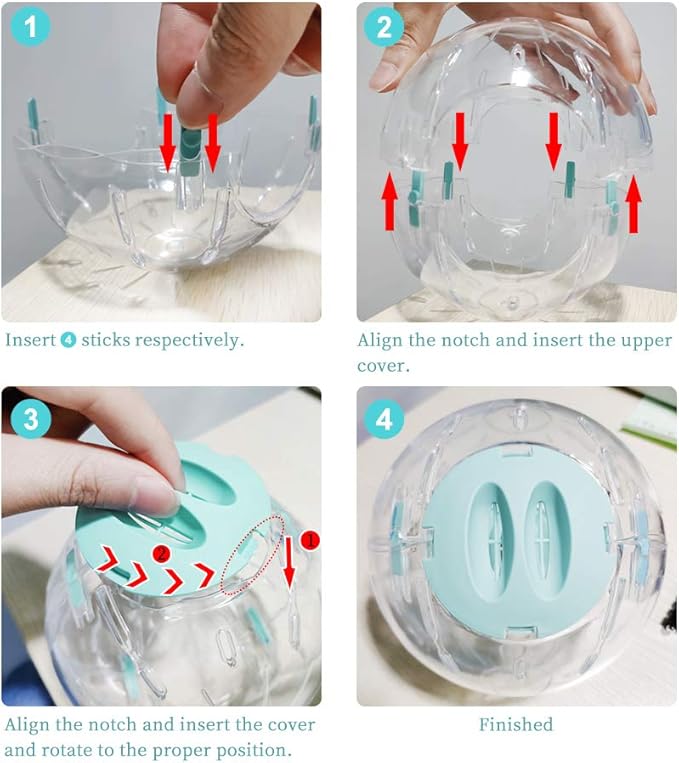 1

Insert 4 sticks respectively.

2

Align the notch and insert the upper cover.

3

2

1

Align the notch and insert the cover and rotate to the proper position.

4

Finished