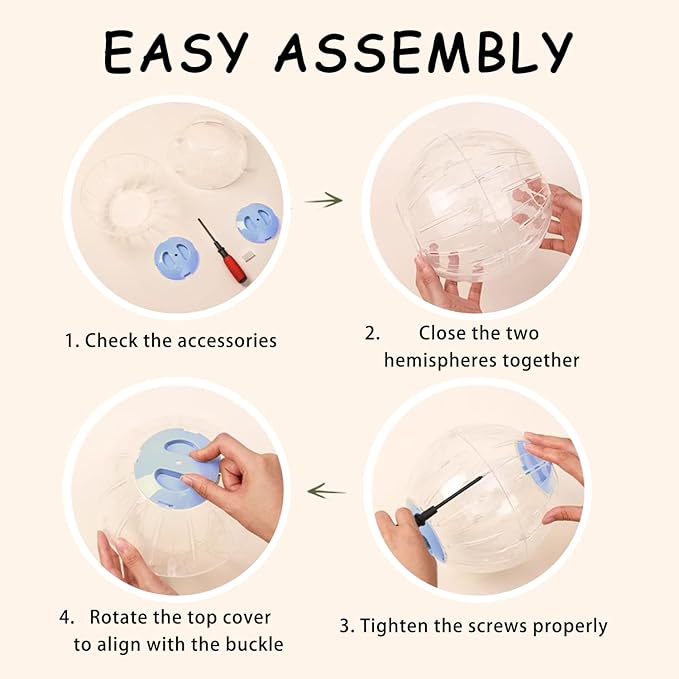 EASY ASSEMBLY

1. Check the accessories

2. Close the two hemispheres together

4. Rotate the top cover to align with the buckle

3. Tighten the screws properly