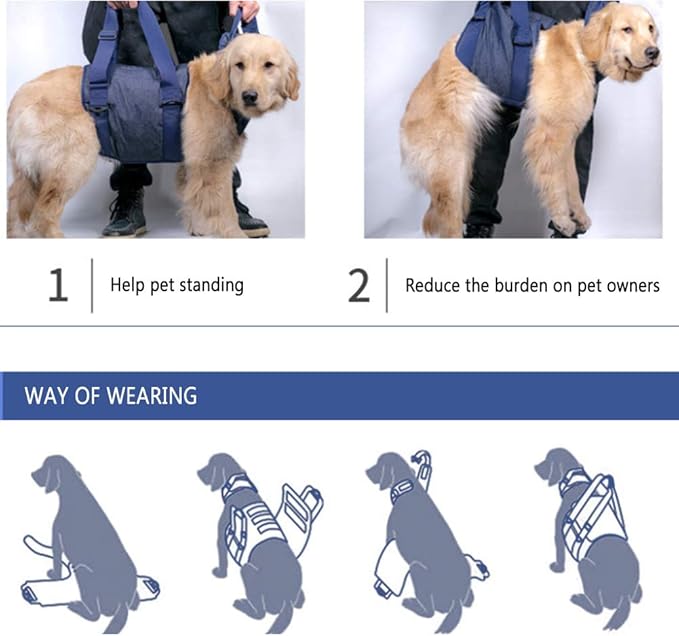 1 Help pet standing

2 Reduce the burden on pet owners

WAY OF WEARING