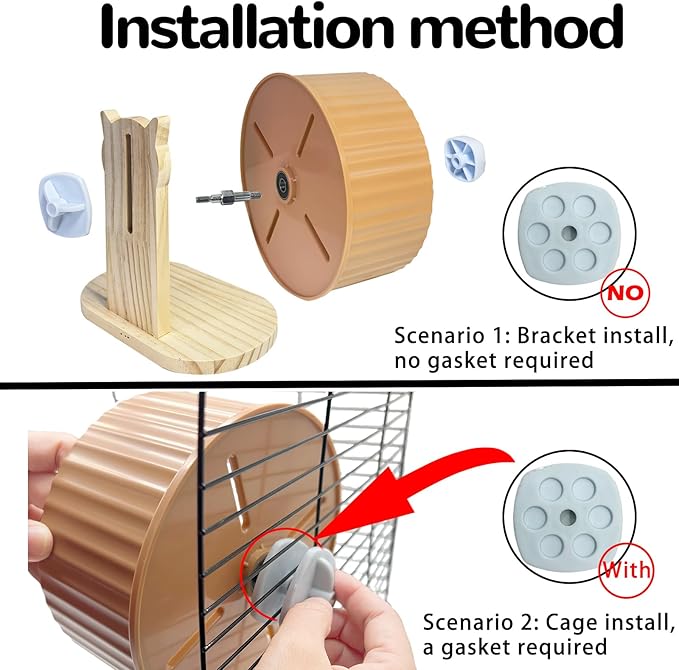 Installation method

NO

Scenario 1: Bracket install, no gasket required

With

Scenario 2: Cage install, a gasket required