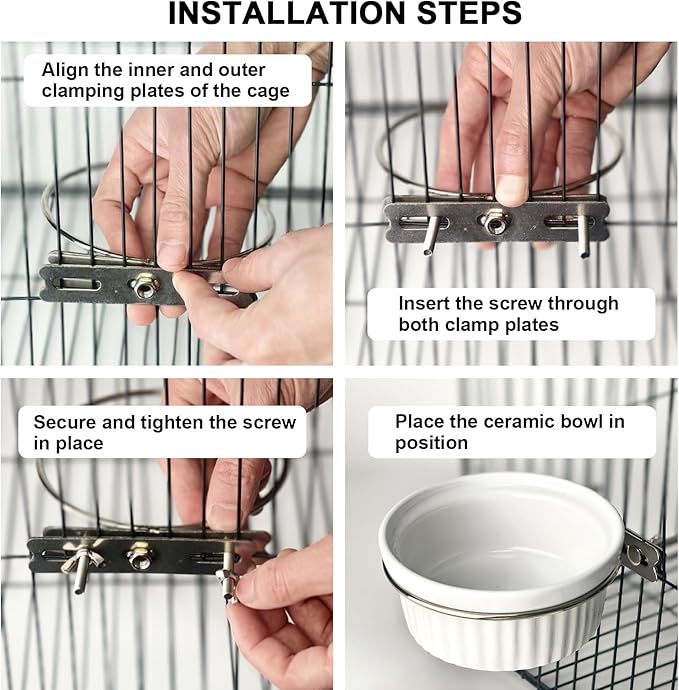 INSTALLATION STEPS

Align the inner and outer clamping plates of the cage

Insert the screw through both clamp plates

Secure and tighten the screw in place

Place the ceramic bowl in position