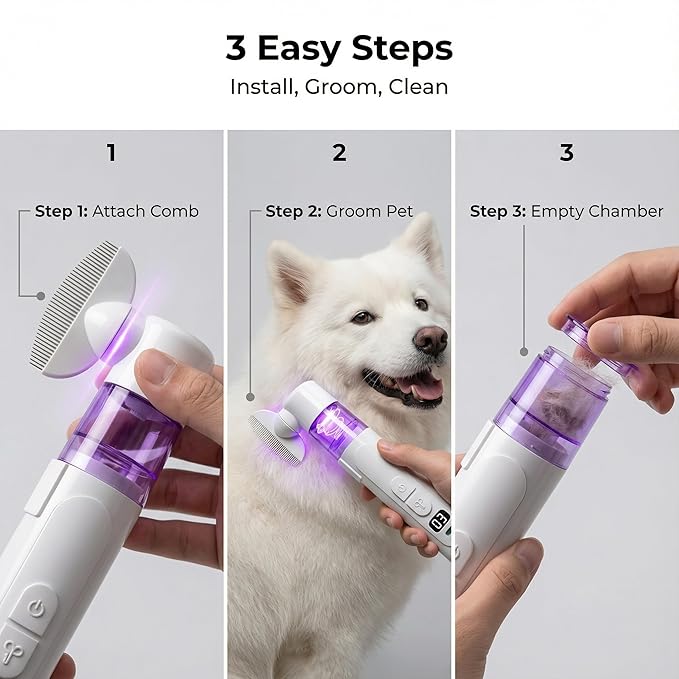 3 Easy Steps

Install, Groom, Clean

1

Step 1: Attach Comb

2

Step 2: Groom Pet

3

Step 3: Empty Chamber