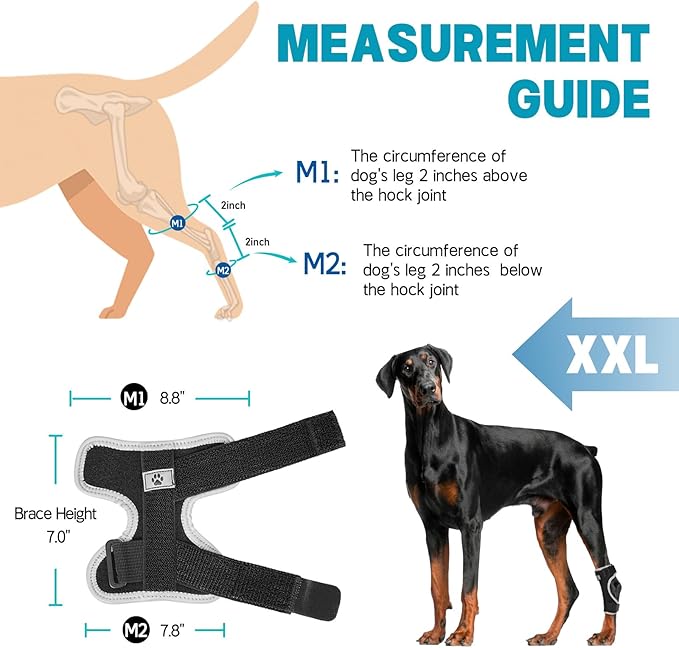 MEASUREMENT GUIDE

M1

2inch

2inch

M2

M1: The circumference of dog's leg 2 inches above the hock joint

M2: The circumference of dog's leg 2 inches below the hock joint

XXL

M1 8.8"

Brace Height 7.0"

M2 7.8"