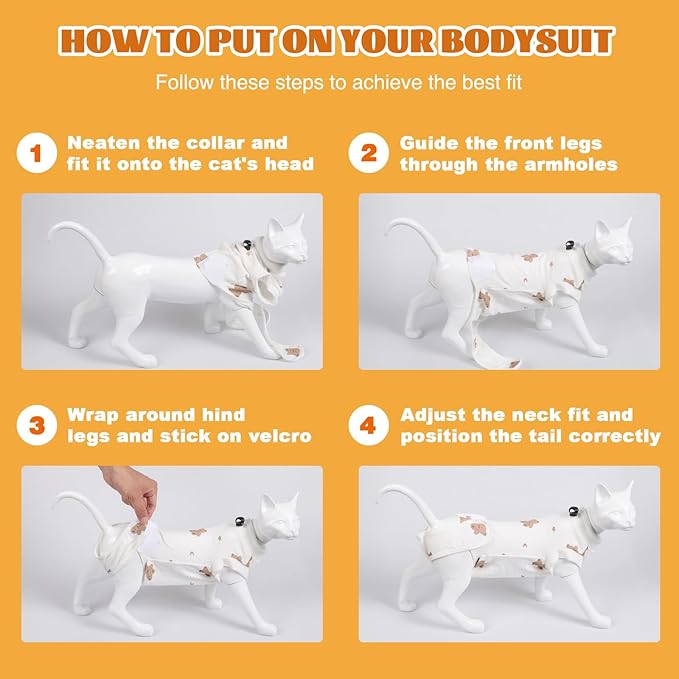 HOW TO PUT ON YOUR BODYSUIT

Follow these steps to achieve the best fit

1 Neaten the collar and fit it onto the cat's head

2 Guide the front legs through the armholes

3 Wrap around hind legs and stick on velcro

4 Adjust the neck fit and position the tail correctly