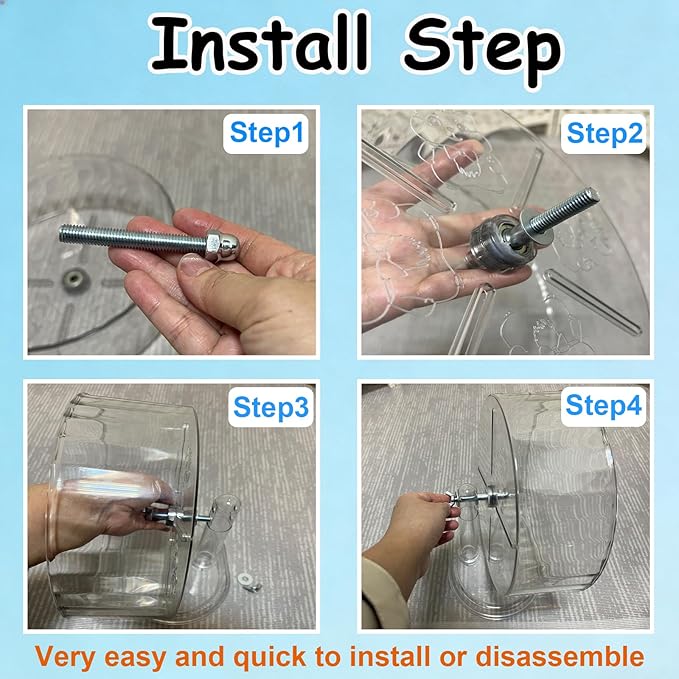 Install Step

Step1

Step2

Step3

Step4

Very easy and quick to install or disassemble