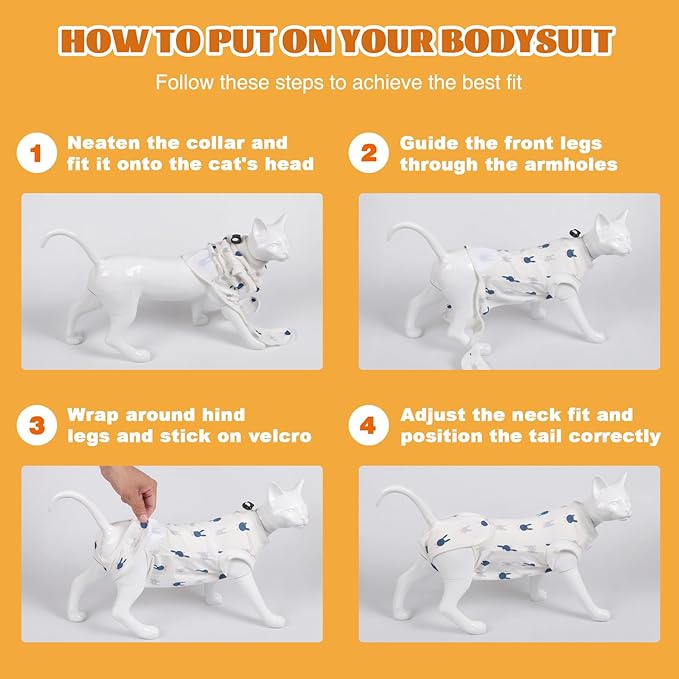 HOW TO PUT ON YOUR BODYSUIT

Follow these steps to achieve the best fit

1 Neaten the collar and fit it onto the cat's head

2 Guide the front legs through the armholes

3 Wrap around hind legs and stick on velcro

4 Adjust the neck fit and position the tail correctly