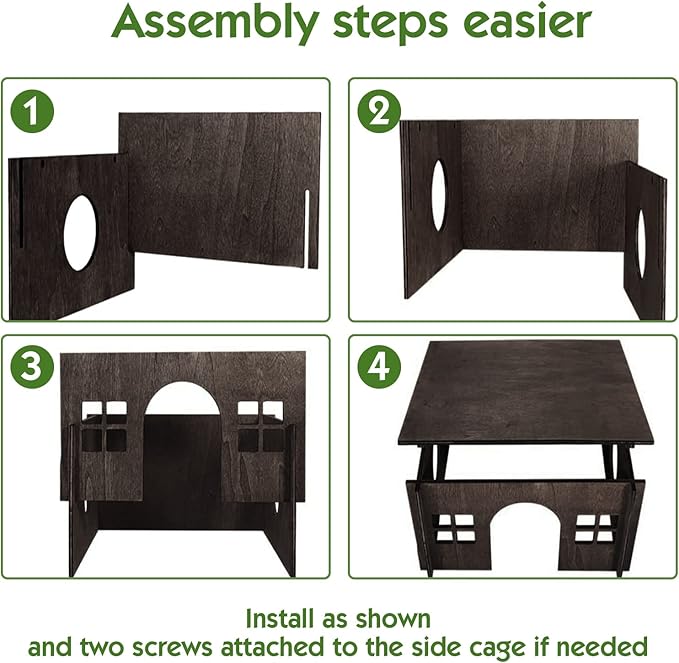 Assembly steps easier

1

2

3

4

Install as shown
and two screws attached to the side cage if needed