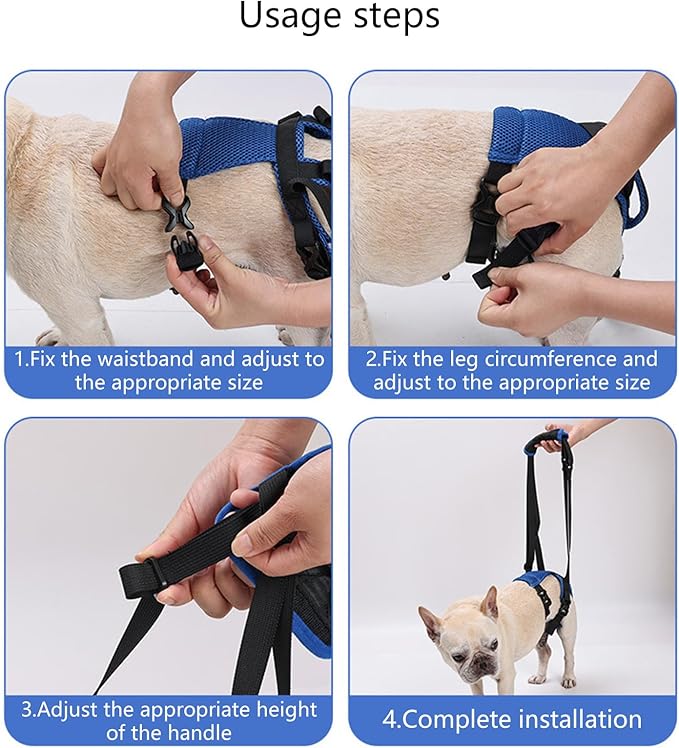 Usage steps

1.Fix the waistband and adjust to the appropriate size

2.Fix the leg circumference and adjust to the appropriate size

3.Adjust the appropriate height of the handle

4.Complete installation