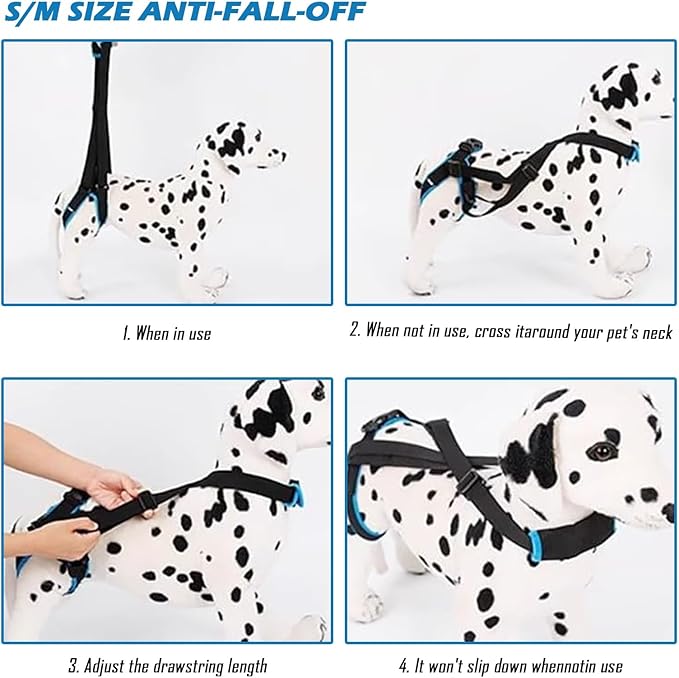 S/M SIZE ANTI-FALL-OFF

1. When in use

2. When not in use, cross itaround your pet's neck

3. Adjust the drawstring length

4. It won't slip down whennotin use