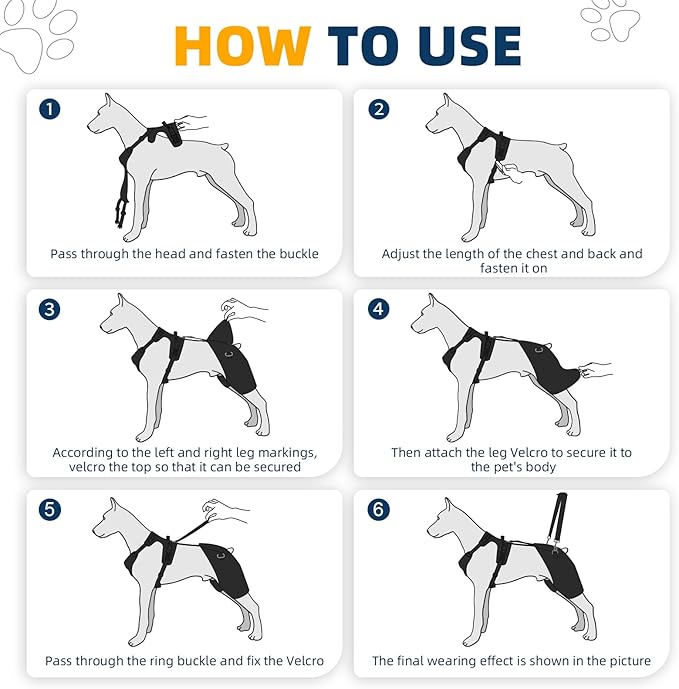 HOW TO USE

1
Pass through the head and fasten the buckle

2
Adjust the length of the chest and back and fasten it on

3
According to the left and right leg markings, velcro the top so that it can be secured

4
Then attach the leg Velcro to secure it to the pet's body

5
Pass through the ring buckle and fix the Velcro

6
The final wearing effect is shown in the picture