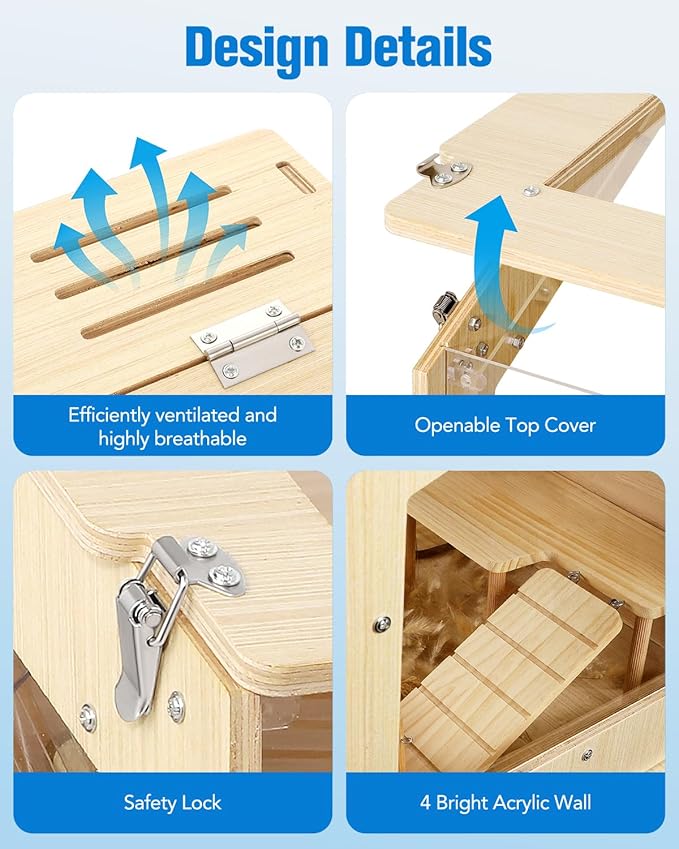 Design Details

Efficiently ventilated and highly breathable

Openable Top Cover

Safety Lock

4 Bright Acrylic Wall