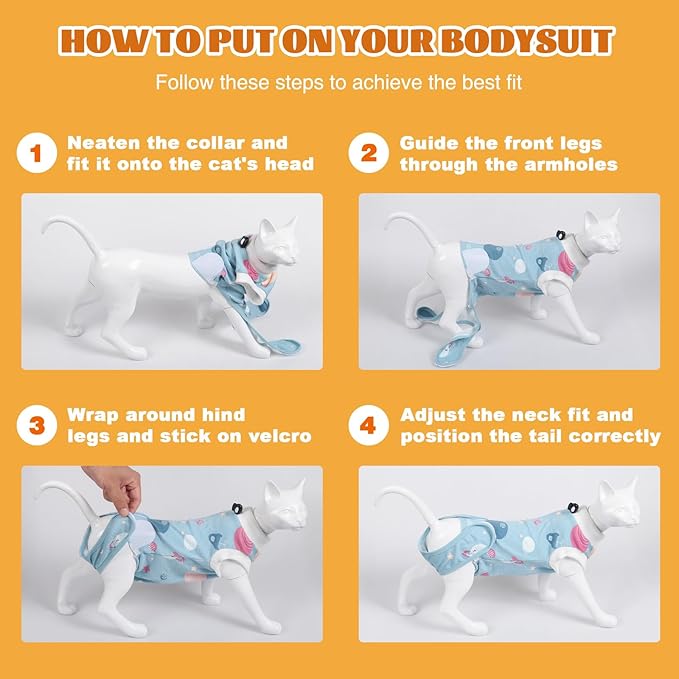 HOW TO PUT ON YOUR BODYSUIT

Follow these steps to achieve the best fit

1 Neaten the collar and fit it onto the cat's head

2 Guide the front legs through the armholes

3 Wrap around hind legs and stick on velcro

4 Adjust the neck fit and position the tail correctly