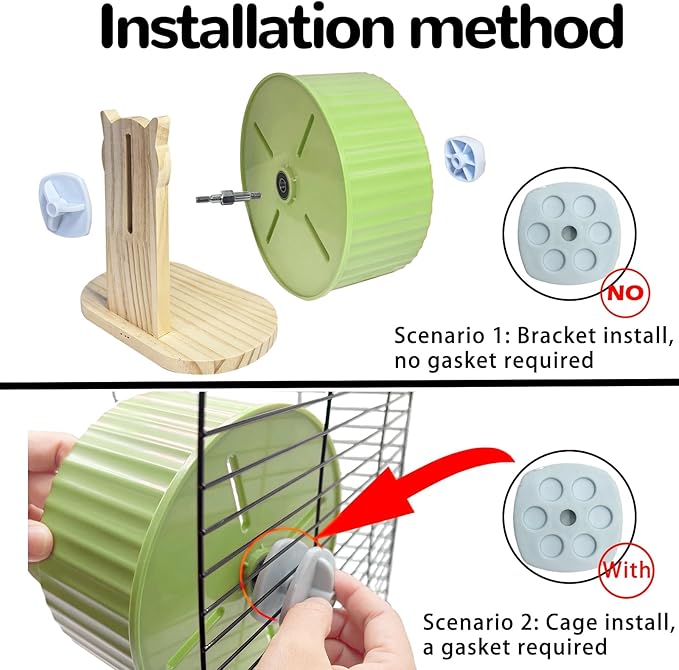 Installation method

NO

Scenario 1: Bracket install, no gasket required

With

Scenario 2: Cage install, a gasket required