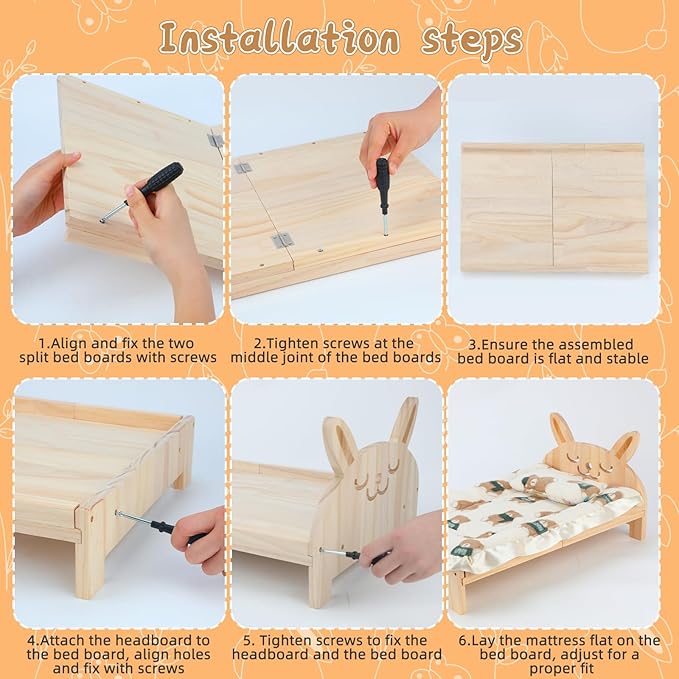 Installation steps

1.Align and fix the two split bed boards with screws

2.Tighten screws at the middle joint of the bed boards

3.Ensure the assembled bed board is flat and stable

4.Attach the headboard to the bed board, align holes and fix with screws

5. Tighten screws to fix the headboard and the bed board

6.Lay the mattress flat on the bed board, adjust for a proper fit