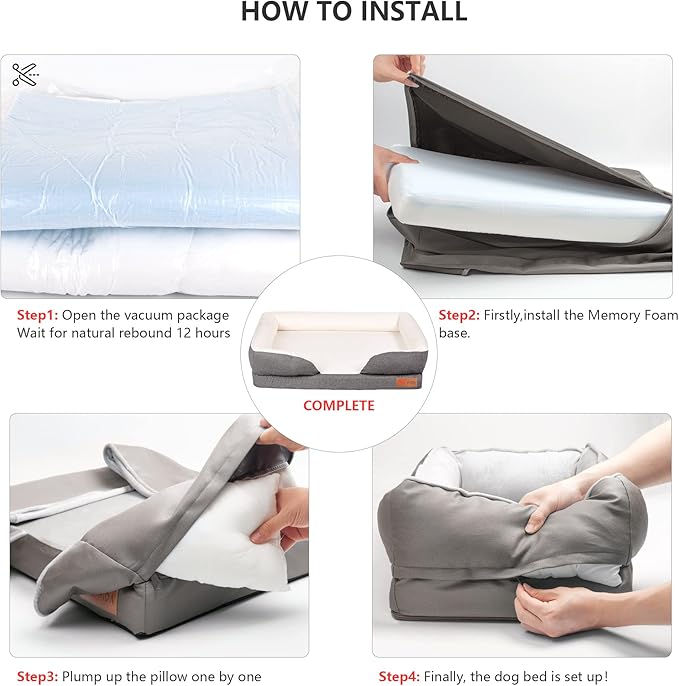 HOW TO INSTALL

Step1: Open the vacuum package
Wait for natural rebound 12 hours

Step2: Firstly,install the Memory Foam base.

COMPLETE

Step3: Plump up the pillow one by one

Step4: Finally, the dog bed is set up!