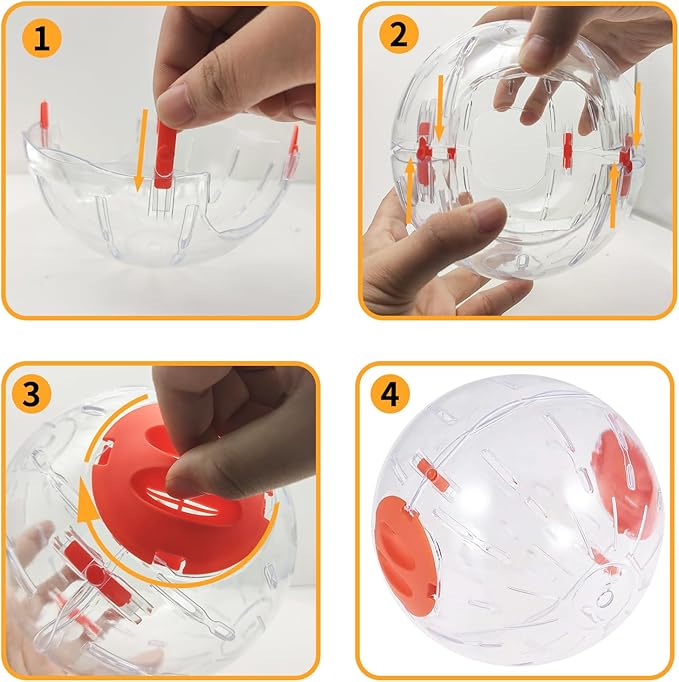 1

2

3

4