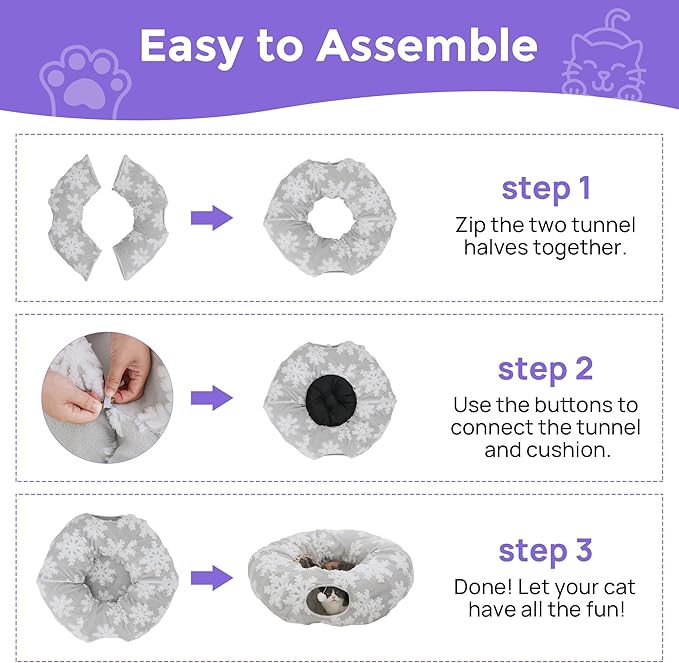 Easy to Assemble

step 1
Zip the two tunnel halves together.

step 2
Use the buttons to connect the tunnel and cushion.

step 3
Done! Let your cat have all the fun!