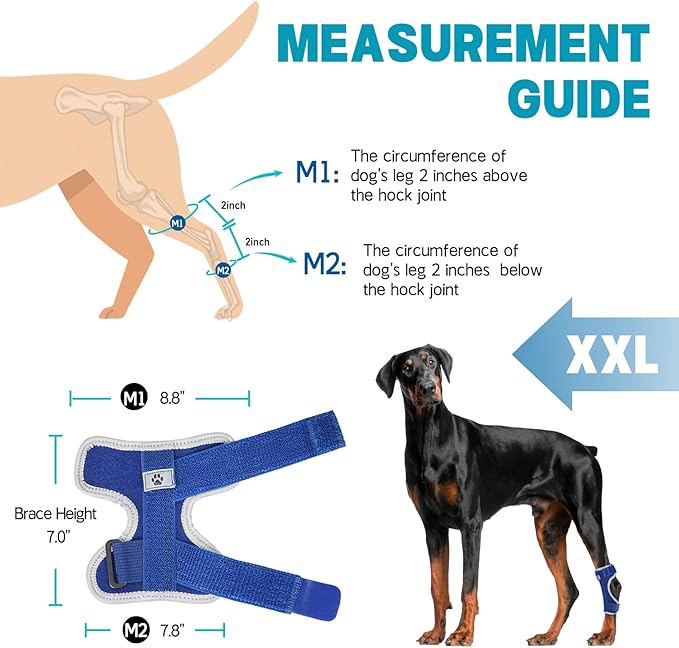 MEASUREMENT GUIDE

M1

2inch

2inch

M2

M1: The circumference of dog's leg 2 inches above the hock joint

M2: The circumference of dog's leg 2 inches below the hock joint

XXL

M1 8.8"

Brace Height 7.0"

M2 7.8"