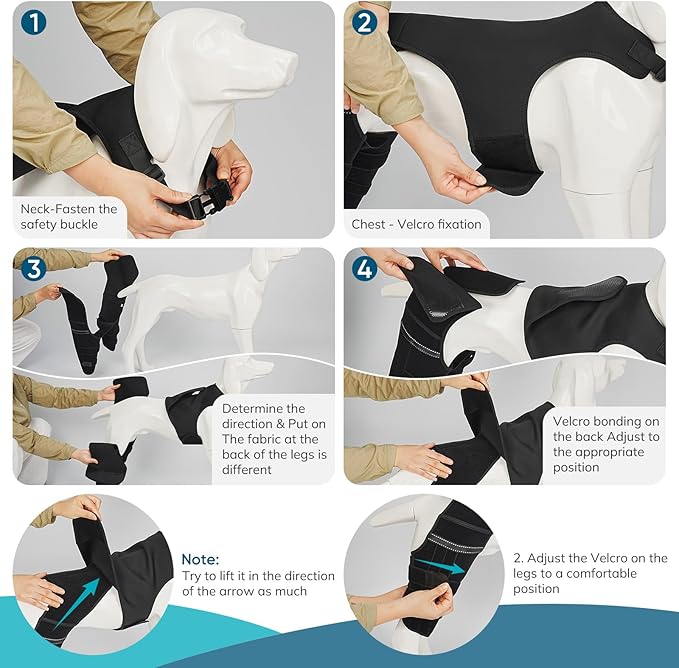 1

Neck-Fasten the safety buckle

2

Chest - Velcro fixation

3

Determine the direction & Put on The fabric at the back of the legs is different

4

Velcro bonding on the back Adjust to the appropriate position

Note:
Try to lift it in the direction of the arrow as much

2. Adjust the Velcro on the legs to a comfortable position