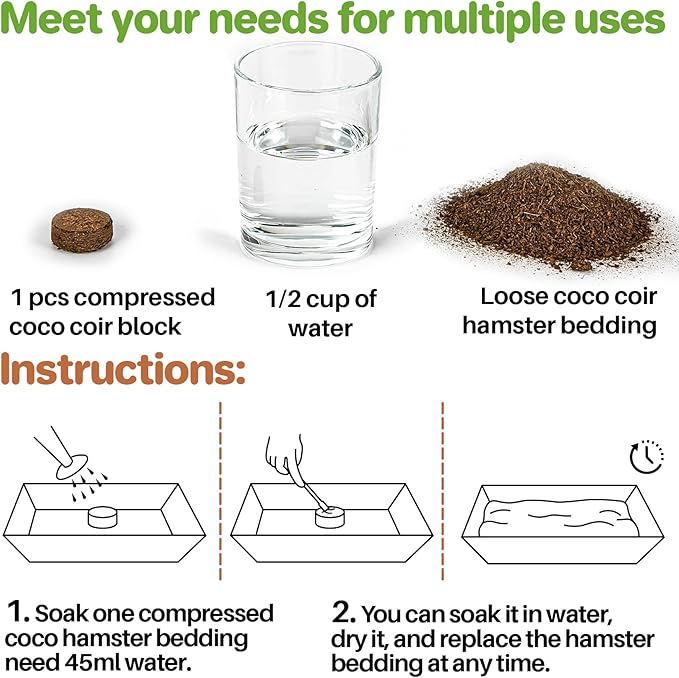 Meet your needs for multiple uses

1 pcs compressed coco coir block

1/2 cup of water

Loose coco coir hamster bedding

Instructions:

1. Soak one compressed coco hamster bedding need 45ml water.

2. You can soak it in water, dry it, and replace the hamster bedding at any time.