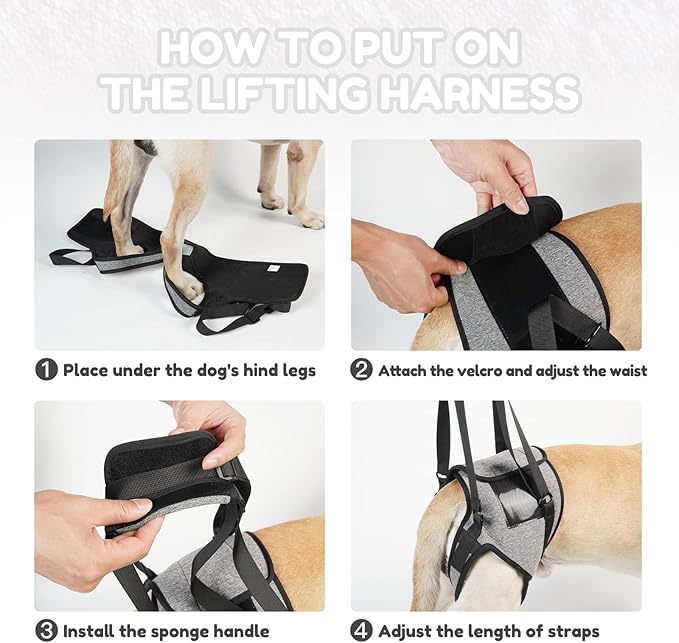 HOW TO PUT ON
THE LIFTING HARNESS

1 Place under the dog's hind legs

2 Attach the velcro and adjust the waist

3 Install the sponge handle

4 Adjust the length of straps