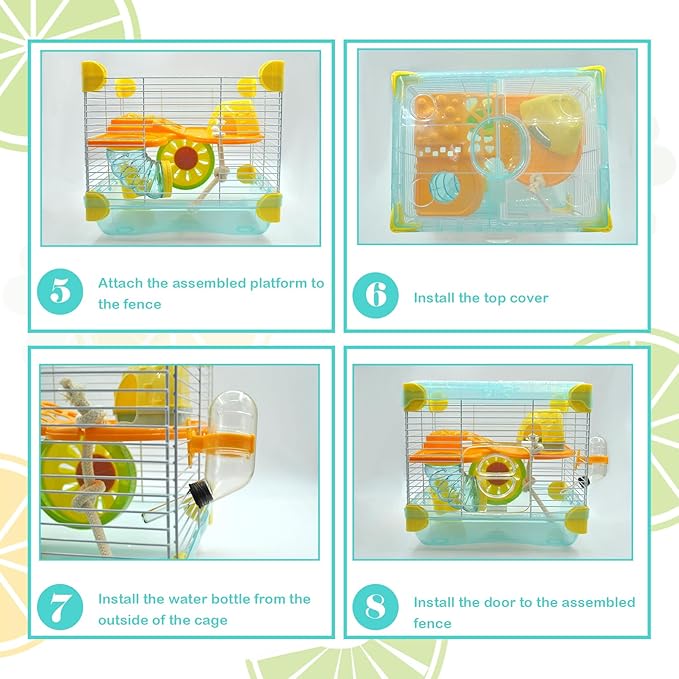 5
Attach the assembled platform to the fence

6
Install the top cover

7
Install the water bottle from the outside of the cage

8
Install the door to the assembled fence