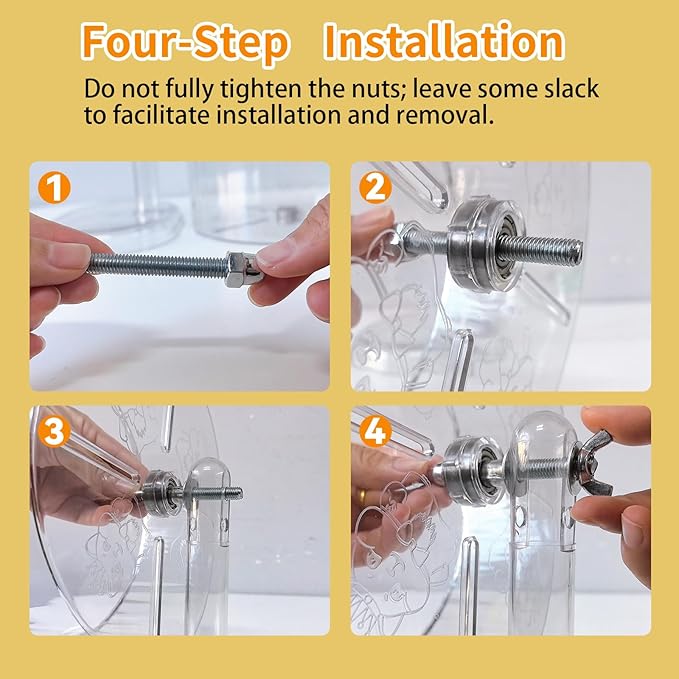 Four-Step Installation

Do not fully tighten the nuts; leave some slack to facilitate installation and removal.

1

2

3

4