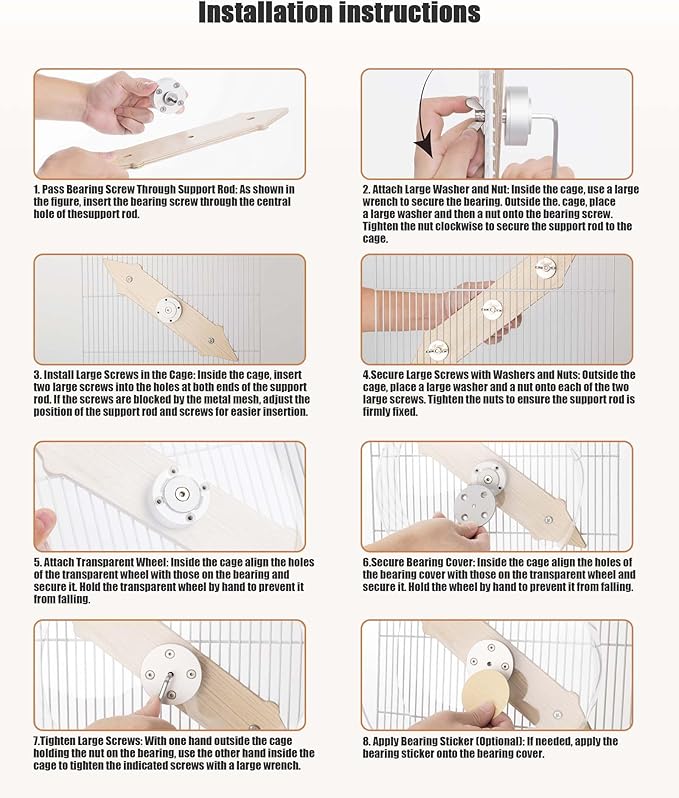 Installation instructions

1. Pass Bearing Screw Through Support Rod: As shown in the figure, insert the bearing screw through the central hole of thesupport rod.

2. Attach Large Washer and Nut: Inside the cage, use a large wrench to secure the bearing. Outside the. cage, place a large washer and then a nut onto the bearing screw. Tighten the nut clockwise to secure the support rod to the cage.

3. Install Large Screws in the Cage: Inside the cage, insert two large screws into the holes at both ends of the support rod. If the screws are blocked by the metal mesh, adjust the position of the support rod and screws for easier insertion.

4.Secure Large Screws with Washers and Nuts: Outside the cage, place a large washer and a nut onto each of the two large screws. Tighten the nuts to ensure the support rod is firmly fixed.

5. Attach Transparent Wheel: Inside the cage align the holes of the transparent wheel with those on the bearing and secure it. Hold the transparent wheel by hand to prevent it from falling.

6.Secure Bearing Cover: Inside the cage align the holes of the bearing cover with those on the transparent wheel and secure it. Hold the wheel by hand to prevent it from falling.

7.Tighten Large Screws: With one hand outside the cage holding the nut on the bearing, use the other hand inside the cage to tighten the indicated screws with a large wrench.

8. Apply Bearing Sticker (Optional): If needed, apply the bearing sticker onto the bearing cover.