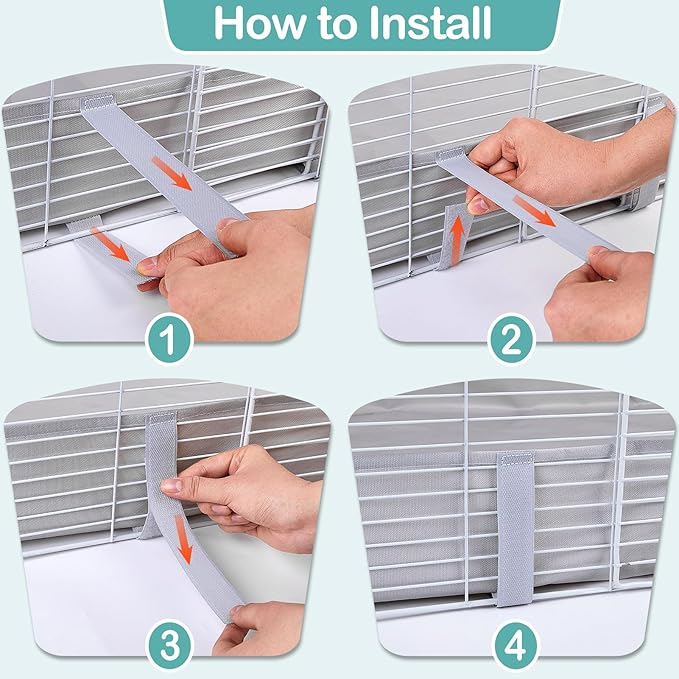 How to Install

1

2

3

4