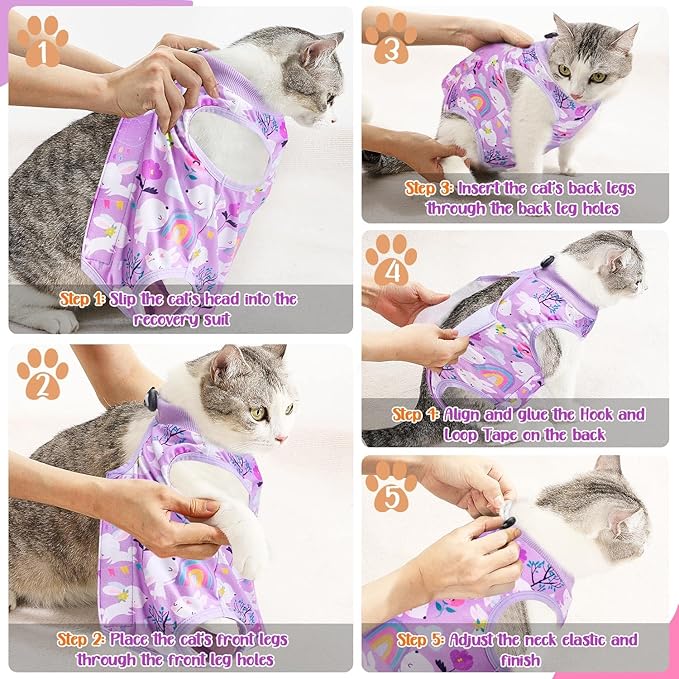 1

Step 1: Slip the cat's head into the recovery suit

2

Step 2: Place the cat's front legs through the front leg holes

3

Step 3: Insert the cat's back legs through the back leg holes

4

Step 4: Align and glue the Hook and Loop Tape on the back

5

Step 5: Adjust the neck elastic and finish