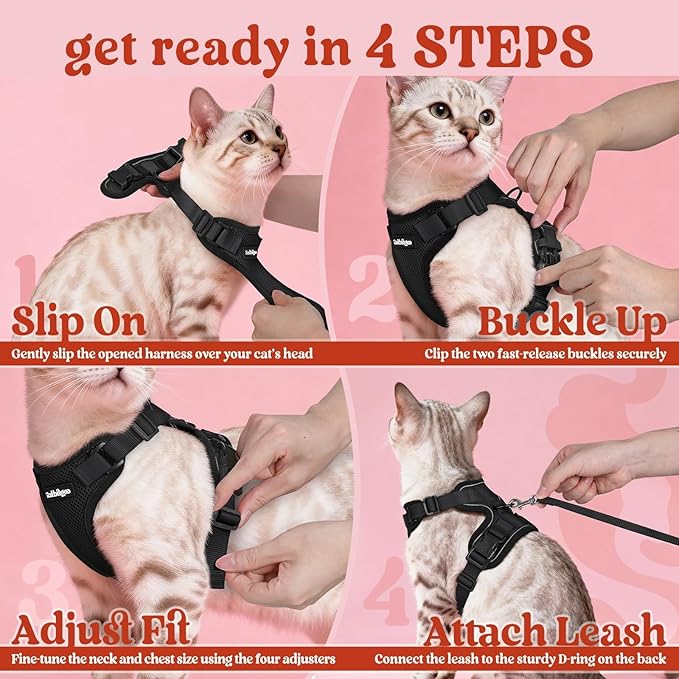 get ready in 4 STEPS

1
Slip On
Gently slip the opened harness over your cat's head

2
Buckle Up
Clip the two fast-release buckles securely

3
Adjust Fit
Fine-tune the neck and chest size using the four adjusters

4
Attach Leash
Connect the leash to the sturdy D-ring on the back