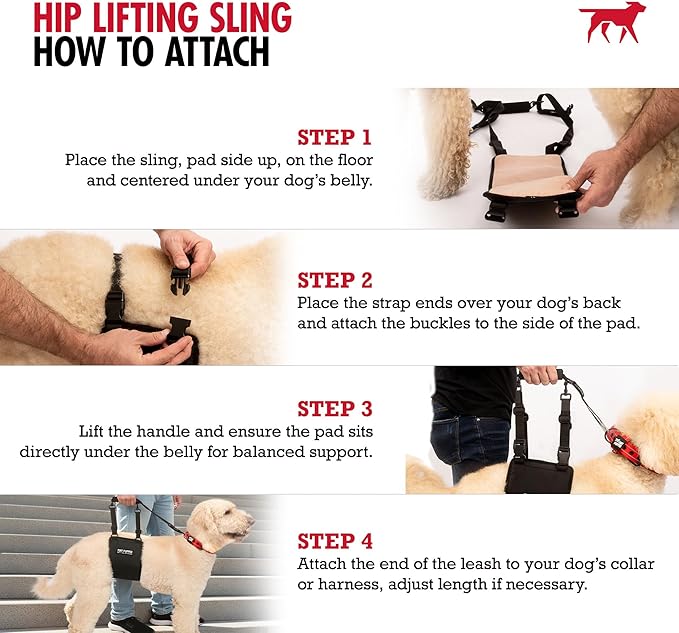 HIP LIFTING SLING
HOW TO ATTACH

STEP 1
Place the sling, pad side up, on the floor and centered under your dog's belly.

STEP 2
Place the strap ends over your dog's back and attach the buckles to the side of the pad.

STEP 3
Lift the handle and ensure the pad sits directly under the belly for balanced support.

STEP 4
Attach the end of the leash to your dog's collar or harness, adjust length if necessary.