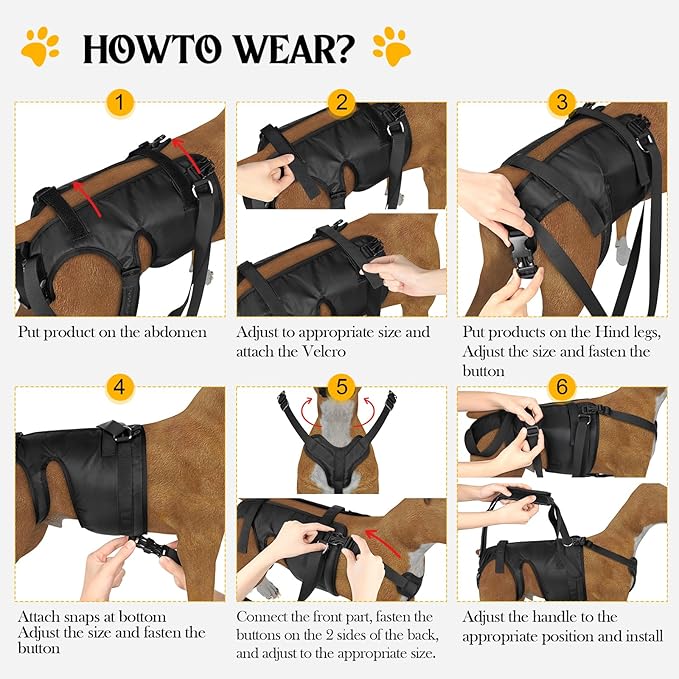 HOWTO WEAR?

1
Put product on the abdomen

2
Adjust to appropriate size and attach the Velcro

3
Put products on the Hind legs, Adjust the size and fasten the button

4
Attach snaps at bottom Adjust the size and fasten the button

5
Connect the front part, fasten the buttons on the 2 sides of the back, and adjust to the appropriate size.

6
Adjust the handle to the appropriate position and install