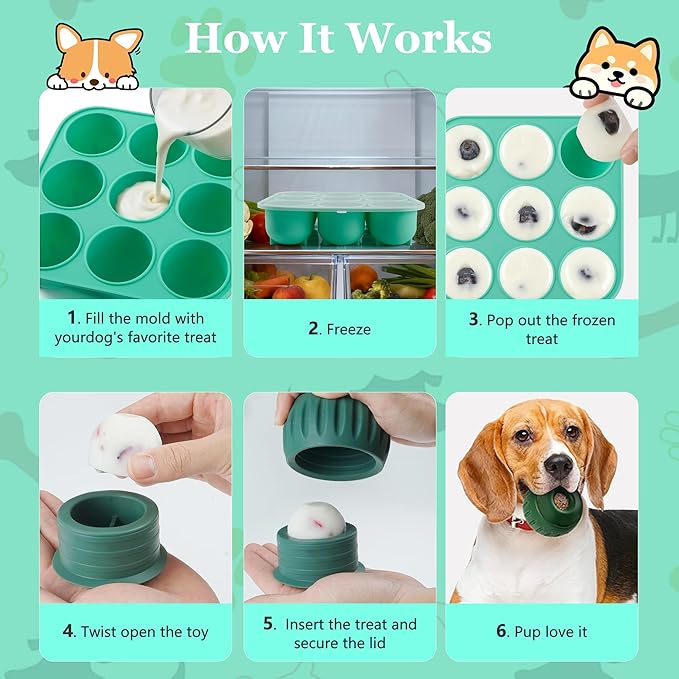 How It Works

1. Fill the mold with yourdog's favorite treat

2. Freeze

3. Pop out the frozen treat

4. Twist open the toy

5. Insert the treat and secure the lid

6. Pup love it