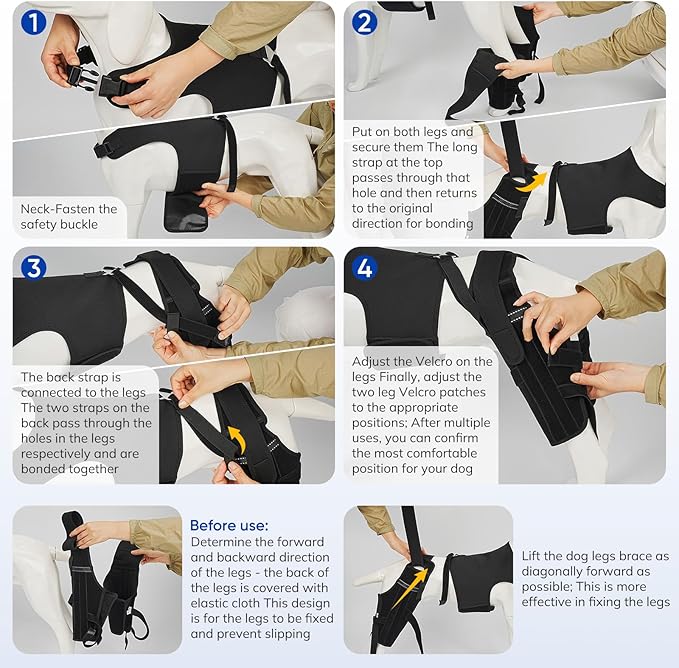 1

Neck-Fasten the safety buckle

2

Put on both legs and secure them The long strap at the top passes through that hole and then returns to the original direction for bonding

3

The back strap is connected to the legs The two straps on the back pass through the holes in the legs respectively and are bonded together

4

Adjust the Velcro on the legs Finally, adjust the two leg Velcro patches to the appropriate positions; After multiple uses, you can confirm the most comfortable position for your dog

Before use:
Determine the forward and backward direction of the legs - the back of the legs is covered with elastic cloth This design is for the legs to be fixed and prevent slipping

Lift the dog legs brace as diagonally forward as possible; This is more effective in fixing the legs