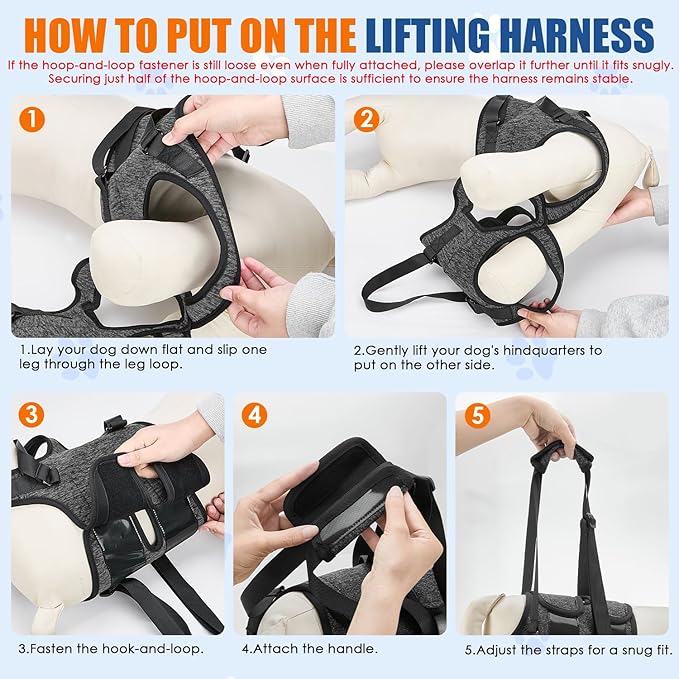 HOW TO PUT ON THE LIFTING HARNESS

If the hoop-and-loop fastener is still loose even when fully attached, please overlap it further until it fits snugly. Securing just half of the hoop-and-loop surface is sufficient to ensure the harness remains stable.

1

1.Lay your dog down flat and slip one leg through the leg loop.

2

2.Gently lift your dog's hindquarters to put on the other side.

3

3.Fasten the hook-and-loop.

4

4.Attach the handle.

5

5.Adjust the straps for a snug fit.