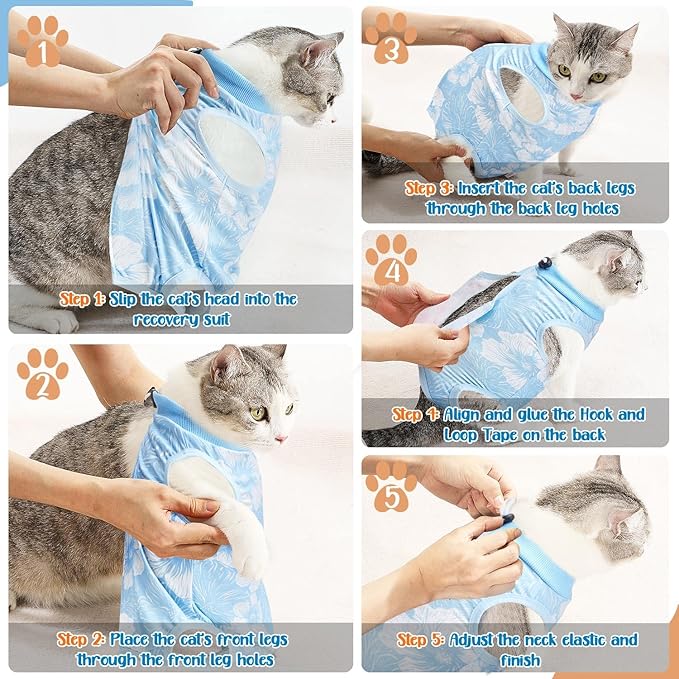 1

Step 1: Slip the cat's head into the recovery suit

2

Step 2: Place the cat's front legs through the front leg holes

3

Step 3: Insert the cat's back legs through the back leg holes

4

Step 4: Align and glue the Hook and Loop Tape on the back

5

Step 5: Adjust the neck elastic and finish