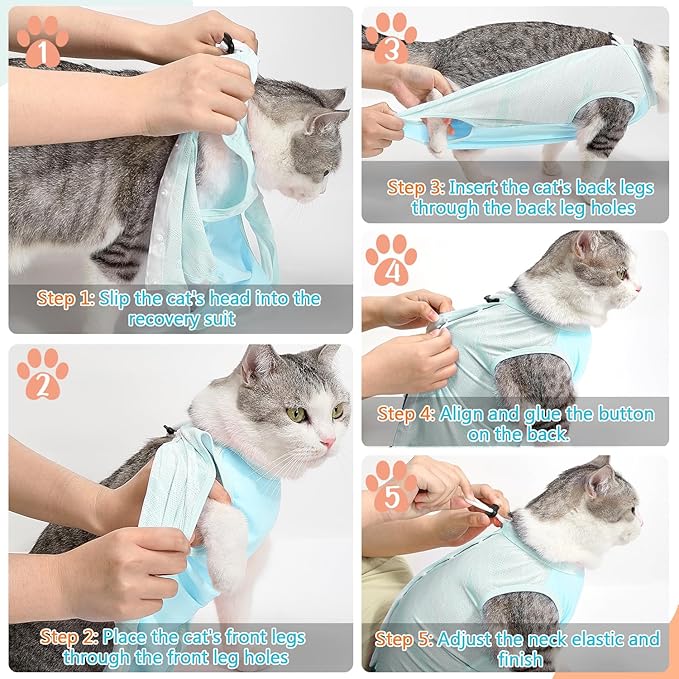 1

Step 1: Slip the cat's head into the recovery suit

2

Step 2: Place the cat's front legs through the front leg holes

3

Step 3: Insert the cat's back legs through the back leg holes

4

Step 4: Align and glue the button on the back.

5

Step 5: Adjust the neck elastic and finish