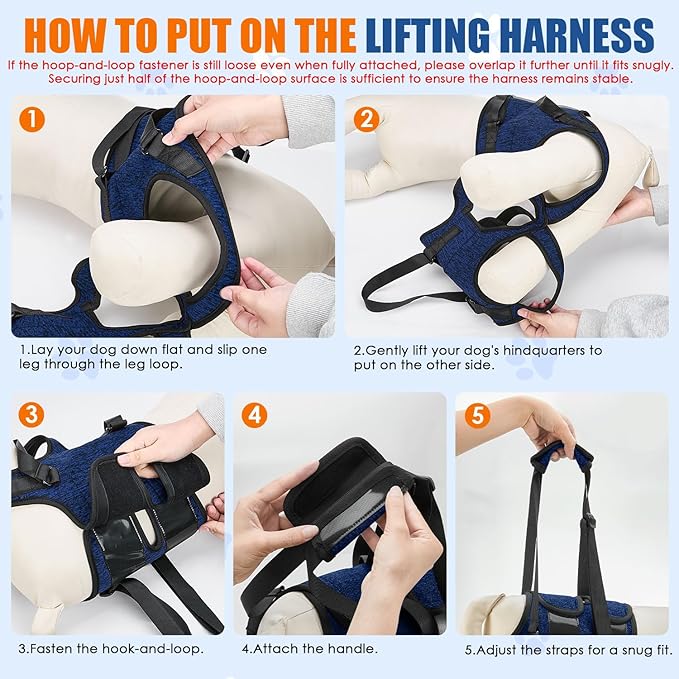 HOW TO PUT ON THE LIFTING HARNESS

If the hoop-and-loop fastener is still loose even when fully attached, please overlap it further until it fits snugly. Securing just half of the hoop-and-loop surface is sufficient to ensure the harness remains stable.

1

1.Lay your dog down flat and slip one leg through the leg loop.

2

2.Gently lift your dog's hindquarters to put on the other side.

3

3.Fasten the hook-and-loop.

4

4.Attach the handle.

5

5.Adjust the straps for a snug fit.