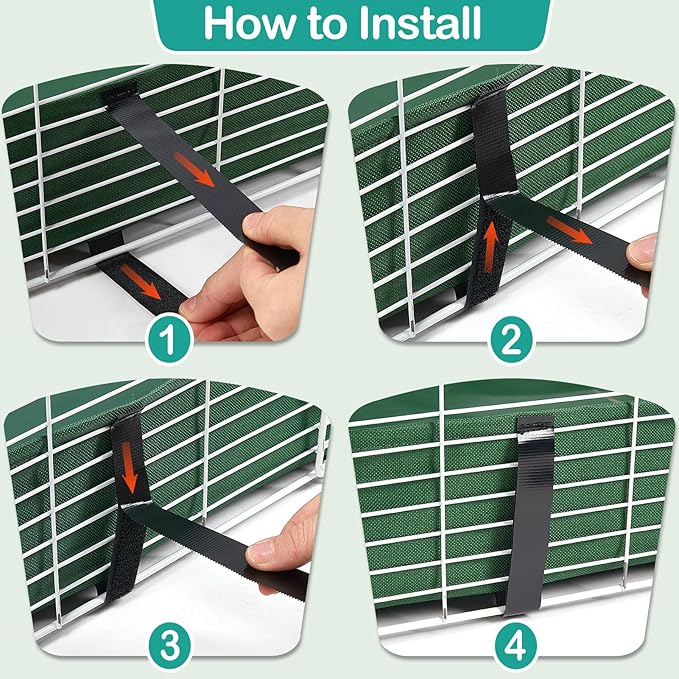 How to Install

1

2

3

4