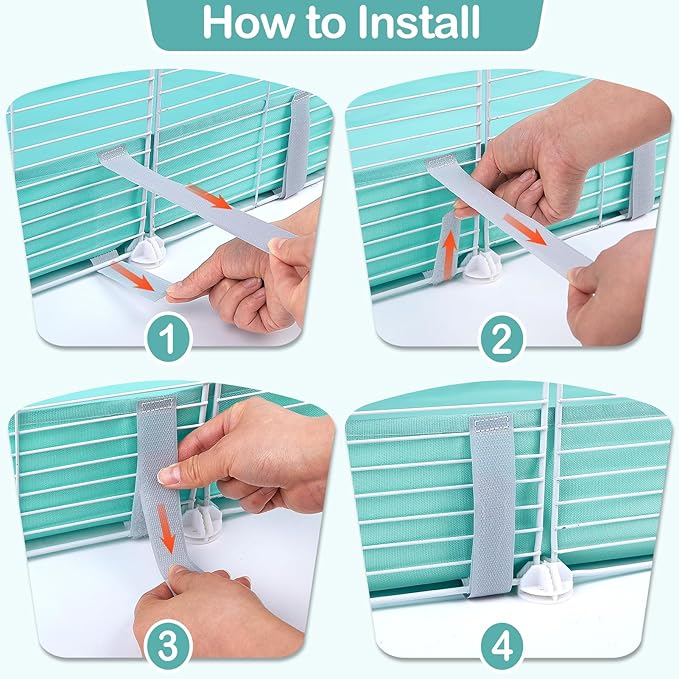 How to Install

1

2

3

4