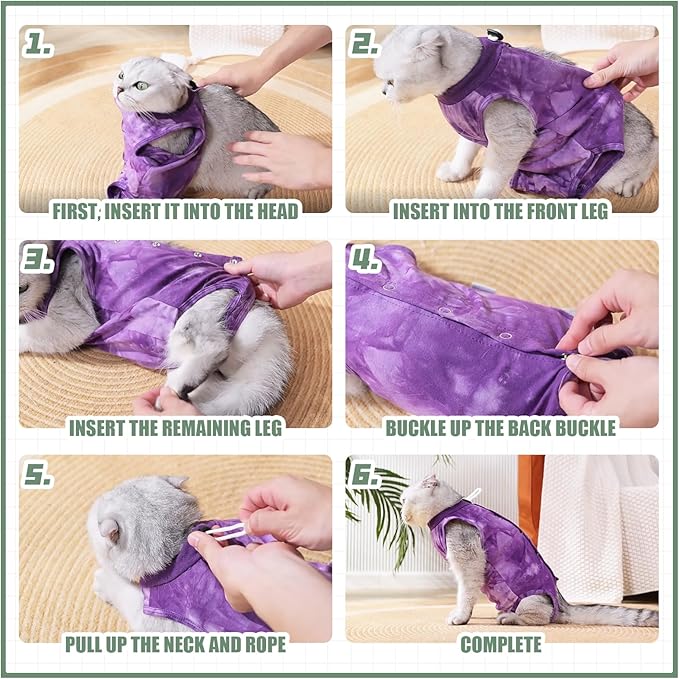 1.
FIRST; INSERT IT INTO THE HEAD

2.
INSERT INTO THE FRONT LEG

3.
INSERT THE REMAINING LEG

4.
BUCKLE UP THE BACK BUCKLE

5.
PULL UP THE NECK AND ROPE

6.
COMPLETE