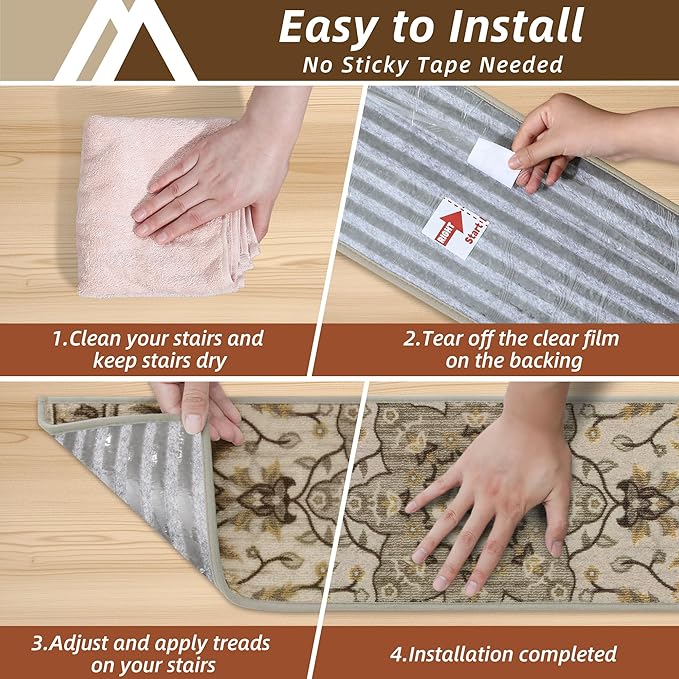 Easy to Install
No Sticky Tape Needed

RIGHT Start

1.Clean your stairs and keep stairs dry

2.Tear off the clear film on the backing

3.Adjust and apply treads on your stairs

4.Installation completed