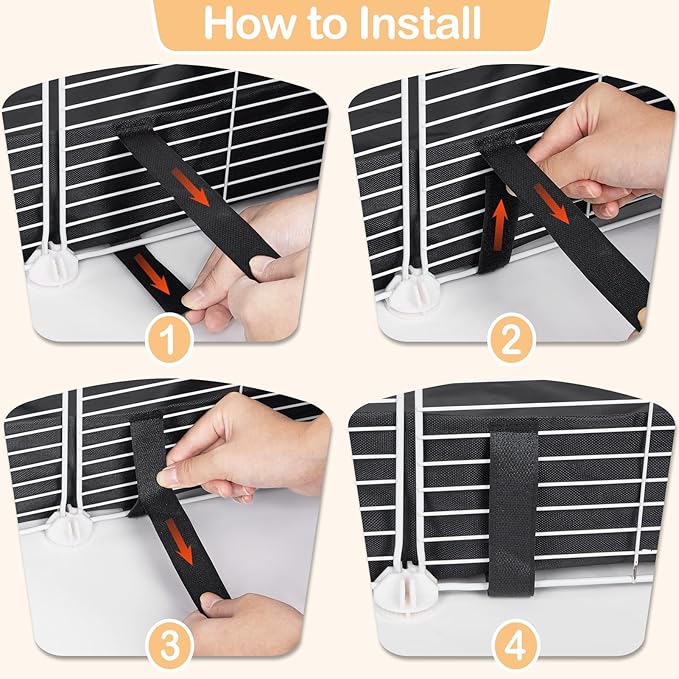 How to Install

1

2

3

4