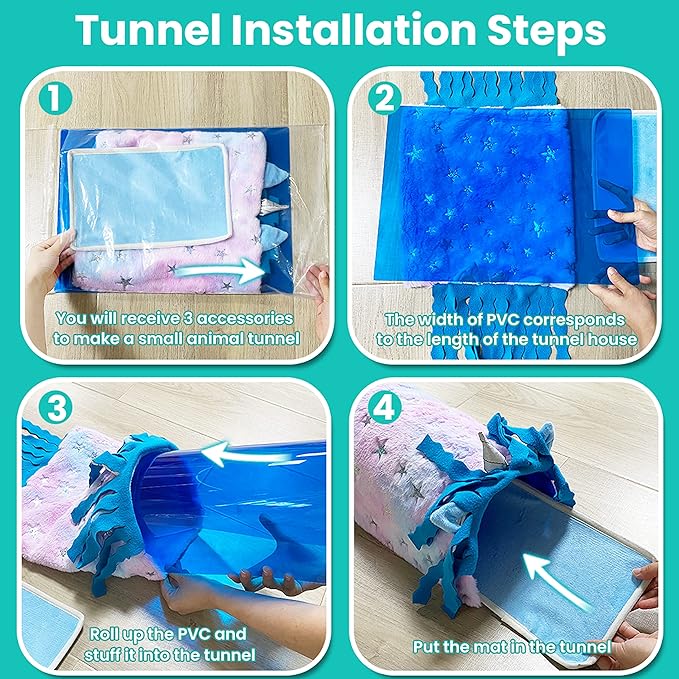 Tunnel Installation Steps

1

You will receive 3 accessories to make a small animal tunnel

2

The width of PVC corresponds to the length of the tunnel house

3

Roll up the PVC and stuff it into the tunnel

4

Put the mat in the tunnel