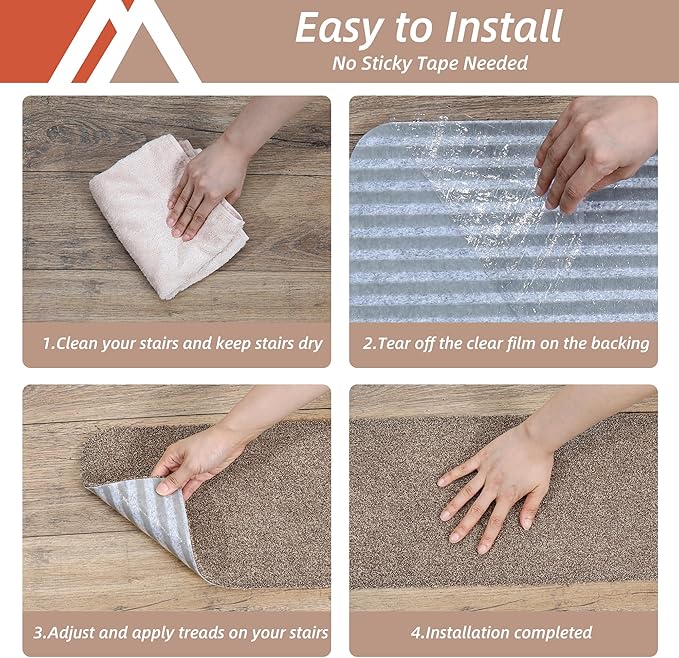 Easy to Install
No Sticky Tape Needed

1.Clean your stairs and keep stairs dry

2.Tear off the clear film on the backing

3.Adjust and apply treads on your stairs

4.Installation completed