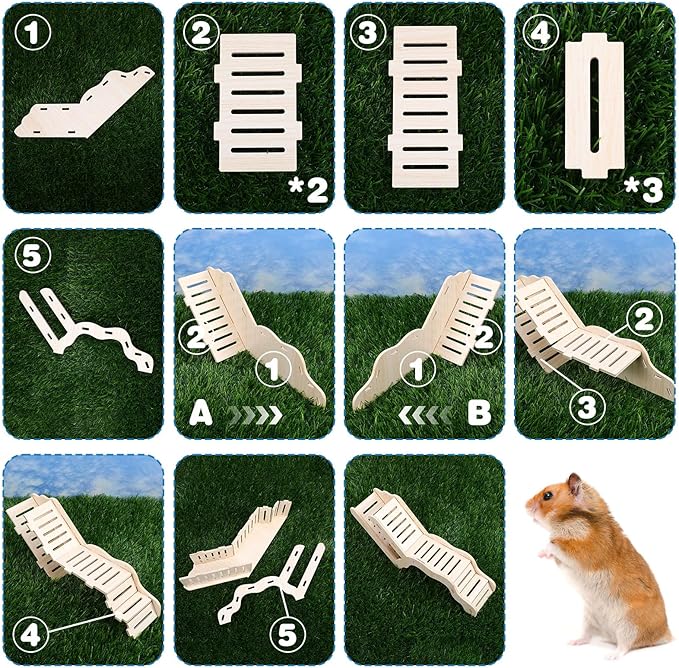 1

2

*2

3

4

*3

5

2

1

A

1

2

B

2

3

4

5