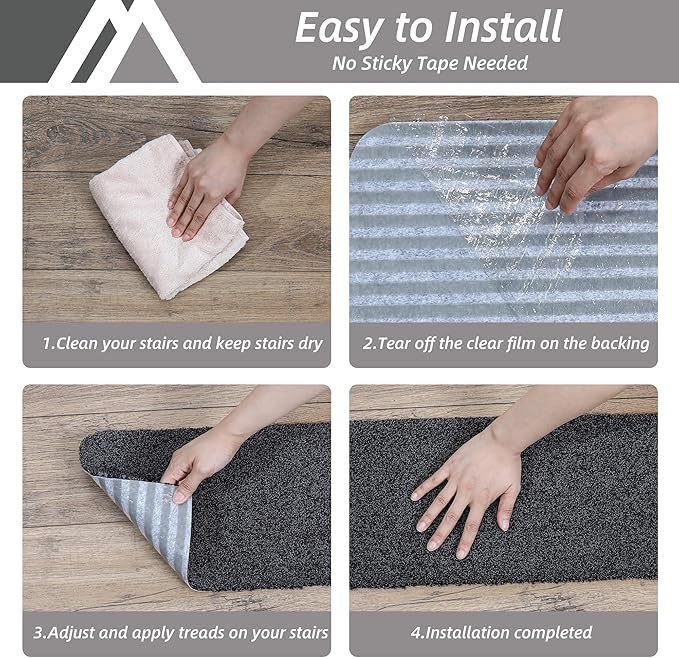 Easy to Install
No Sticky Tape Needed

1.Clean your stairs and keep stairs dry

2.Tear off the clear film on the backing

3.Adjust and apply treads on your stairs

4.Installation completed